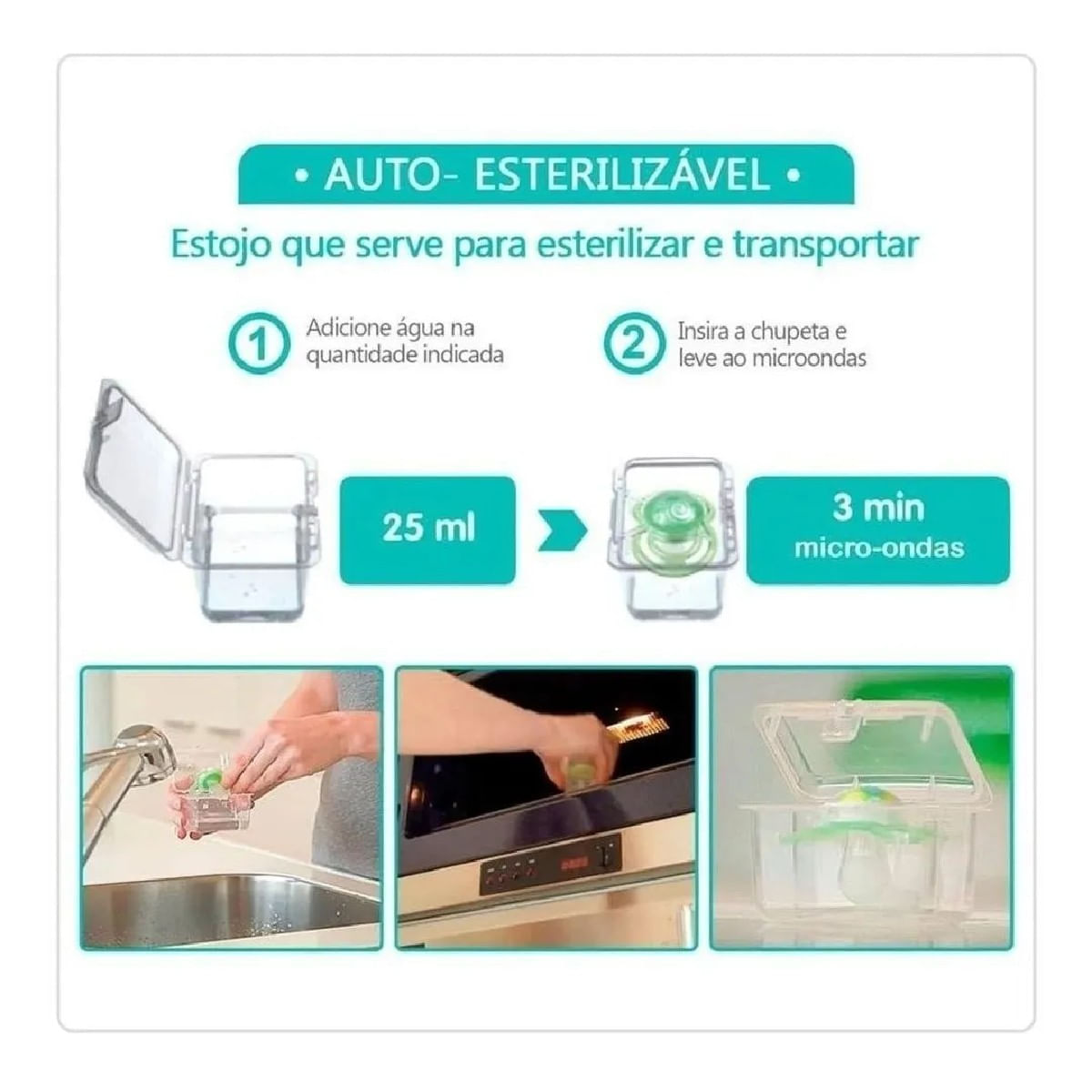 • AUTO- ESTERILIZÁVEL •

Estojo que serve para esterilizar e transportar

1 Adicione água na quantidade indicada

2 Insira a chupeta e leve ao microondas

25 ml

3 min micro-ondas