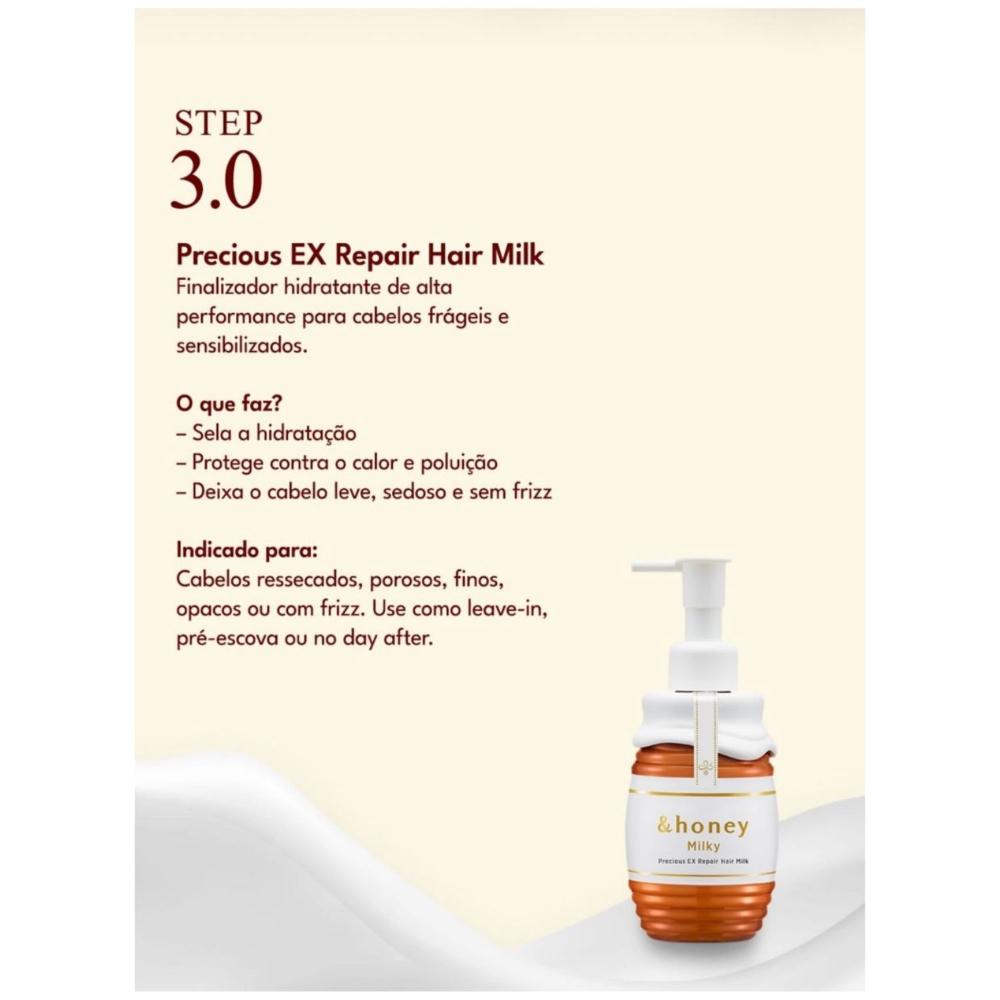 STEP
3.0

Precious EX Repair Hair Milk
Finalizador hidratante de alta performance para cabelos frágeis e sensibilizados.

O que faz?
– Sela a hidratação
– Protege contra o calor e poluição
– Deixa o cabelo leve, sedoso e sem frizz

Indicado para:
Cabelos ressecados, porosos, finos, opacos ou com frizz. Use como leave-in, pré-escova ou no day after.

&honey
Milky
Precious EX Repair Hair Milk